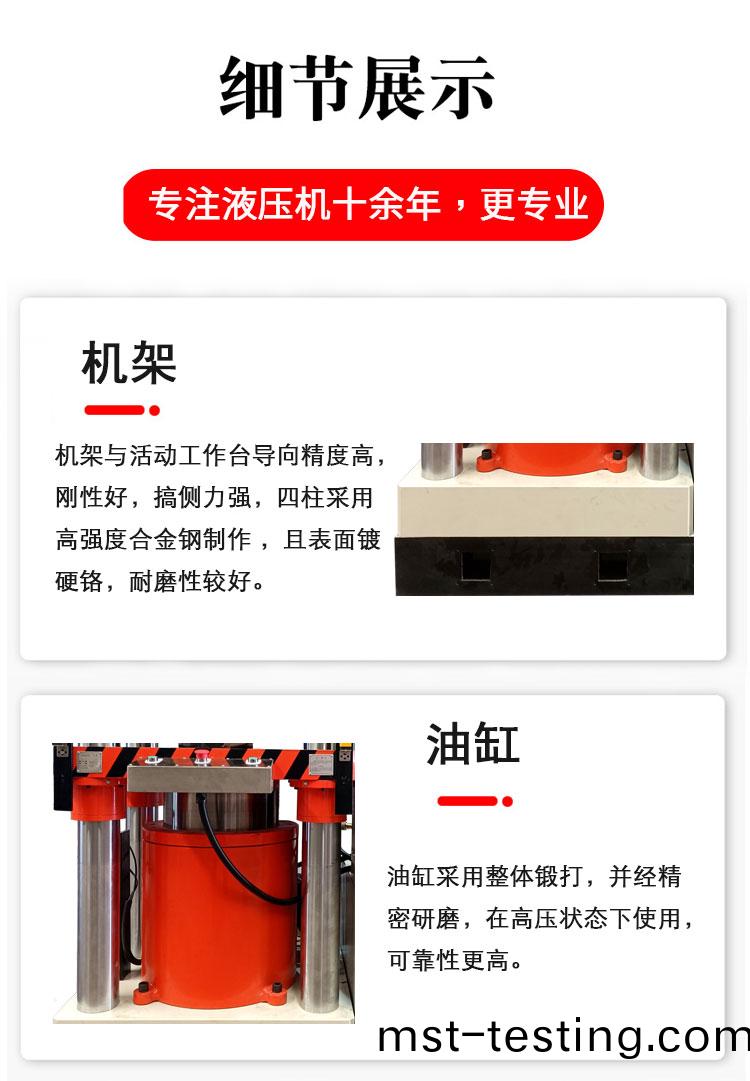 细节展示

专注液压机十余年，更专业

机架

机架与活动工作台导向精度高，刚性好，搞侧力强，四柱采用高强度合金钢制作，且表面镀硬铬，耐磨性较好。

油缸

油缸采用整体锻打，并经精密研磨，在高压状态下使用，可靠性更高。

mst-testing.com